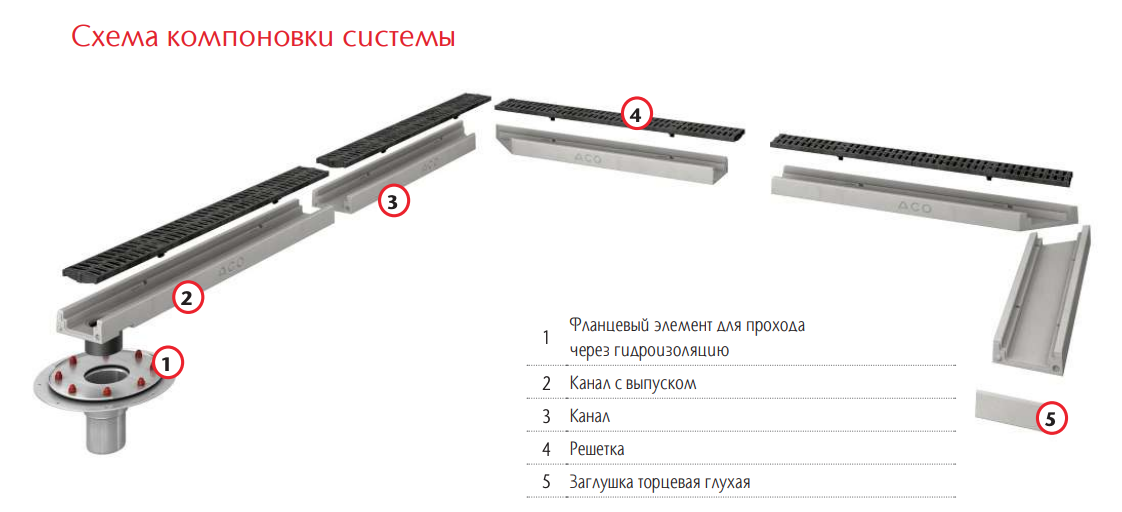 Схема компоновки системы

4

3

2

1

5

ACO

ACO

ACO

| 1 | Фланцевый элемент для прохода через гидроизоляцию |
|---|---|
| 2 | Канал с выпуском |
| 3 | Канал |
| 4 | Решетка |
| 5 | Заглушка торцевая глухая |